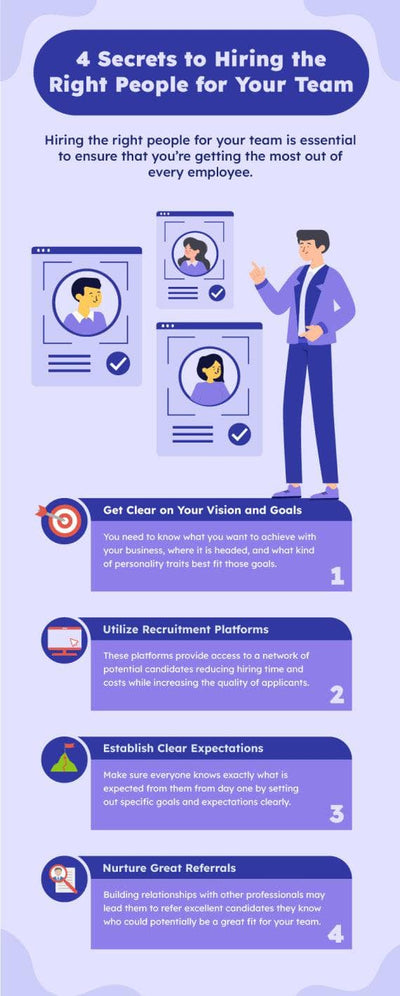 4 Secrets to Hiring the Right People for Your Team

Hiring the right people for your team is essential to ensure that you're getting the most out of every employee.

Get Clear on Your Vision and Goals

You need to know what you want to achieve with your business, where it is headed, and what kind of personality traits best fit those goals.

1

Utilize Recruitment Platforms

These platforms provide access to a network of potential candidates reducing hiring time and costs while increasing the quality of applicants.

2

Establish Clear Expectations

Make sure everyone knows exactly what is expected from them from day one by setting out specific goals and expectations clearly.

3

Nurture Great Referrals

Building relationships with other professionals may lead them to refer excellent candidates they know who could potentially be a great fit for your team.

4