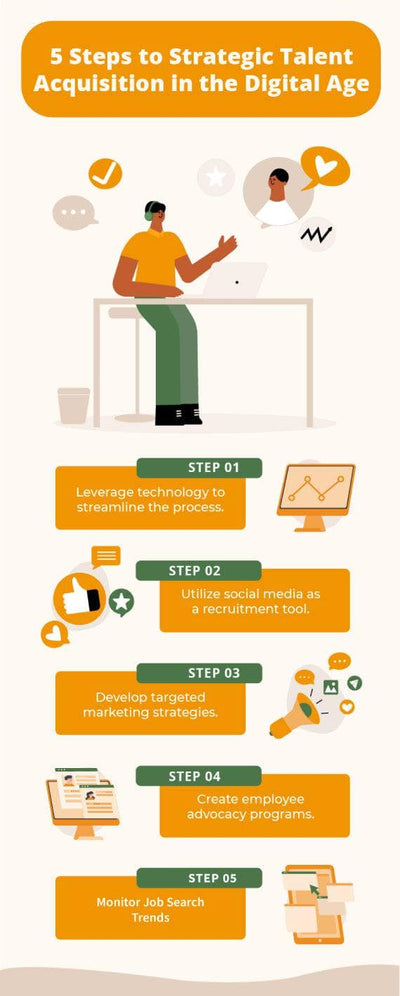 5 Steps to Strategic Talent Acquisition in the Digital Age

STEP 01
Leverage technology to streamline the process.

STEP 02
Utilize social media as a recruitment tool.

STEP 03
Develop targeted marketing strategies.

STEP 04
Create employee advocacy programs.

STEP 05
Monitor Job Search Trends