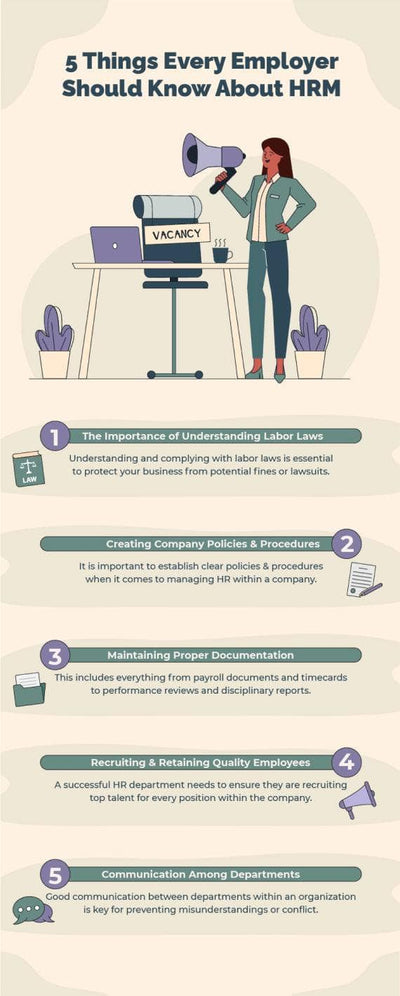 5 Things Every Employer Should Know About HRM

VACANCY

1 The Importance of Understanding Labor Laws

LAW

Understanding and complying with labor laws is essential to protect your business from potential fines or lawsuits.

Creating Company Policies & Procedures 2

It is important to establish clear policies & procedures when it comes to managing HR within a company.

3 Maintaining Proper Documentation

This includes everything from payroll documents and timecards to performance reviews and disciplinary reports.

Recruiting & Retaining Quality Employees 4

A successful HR department needs to ensure they are recruiting top talent for every position within the company.

5 Communication Among Departments

Good communication between departments within an organization is key for preventing misunderstandings or conflict.