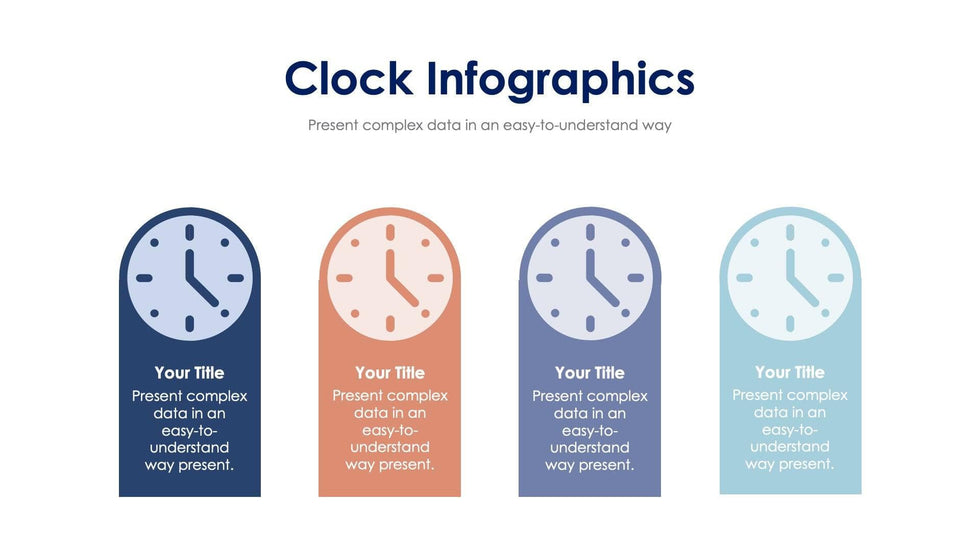 Clock Infographics

Present complex data in an easy-to-understand way

Your Title

Present complex data in an easy-to-understand way present.

Your Title

Present complex data in an easy-to-understand way present.

Your Title

Present complex data in an easy-to-understand way present.

Your Title

Present complex data in an easy-to-understand way present.