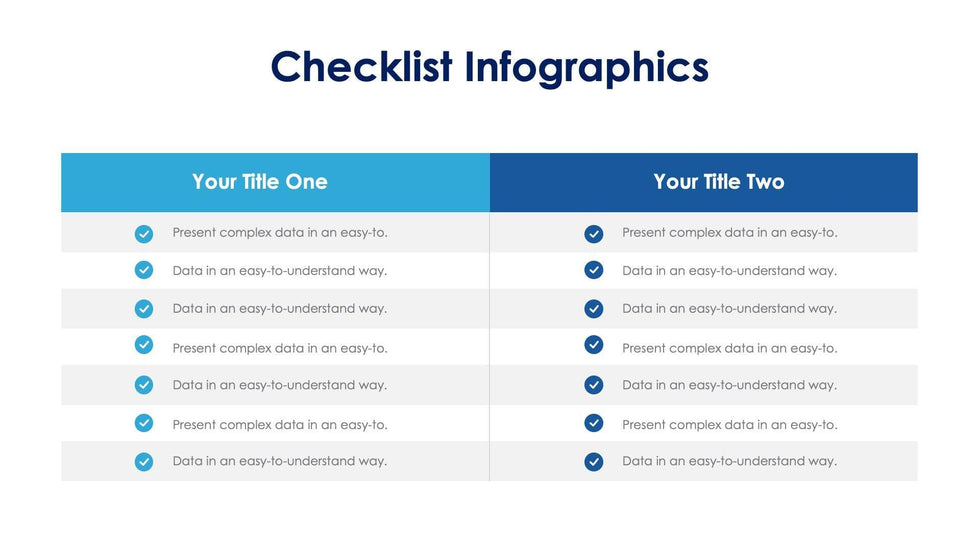 Checklist Infographics

| Your Title One | Your Title Two |
|---|---|
| Present complex data in an easy-to. | Present complex data in an easy-to. |
| Data in an easy-to-understand way. | Data in an easy-to-understand way. |
| Data in an easy-to-understand way. | Data in an easy-to-understand way. |
| Present complex data in an easy-to. | Present complex data in an easy-to. |
| Data in an easy-to-understand way. | Data in an easy-to-understand way. |
| Present complex data in an easy-to. | Present complex data in an easy-to. |
| Data in an easy-to-understand way. | Data in an easy-to-understand way. |