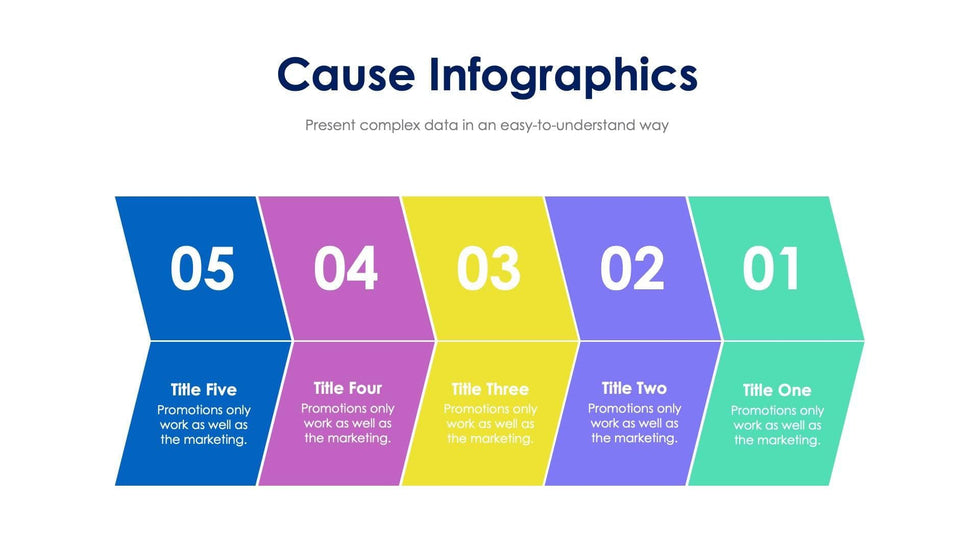 Cause Infographics

Present complex data in an easy-to-understand way

05

Title Five

Promotions only work as well as the marketing.

04

Title Four

Promotions only work as well as the marketing.

03

Title Three

Promotions only work as well as the marketing.

02

Title Two

Promotions only work as well as the marketing.

01

Title One

Promotions only work as well as the marketing.