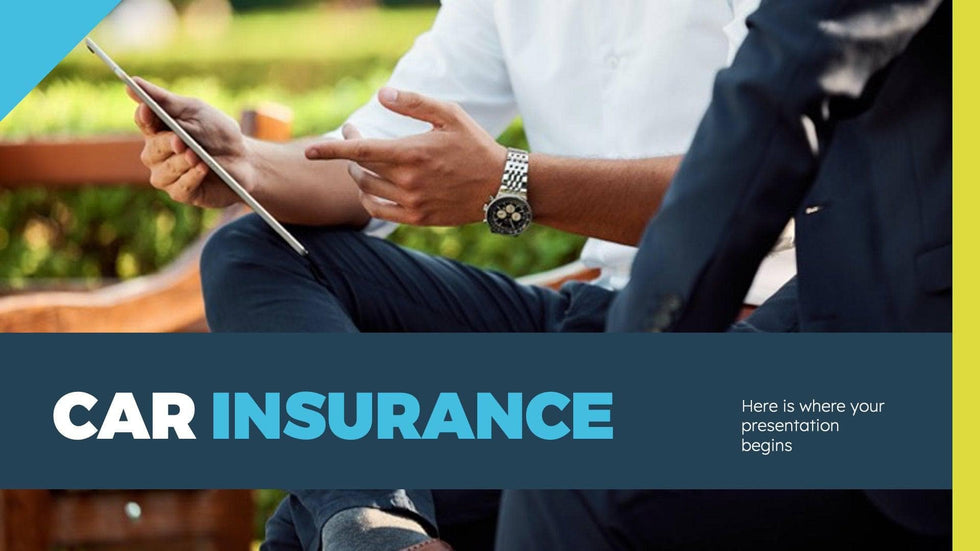 CAR INSURANCE

Here is where your presentation begins