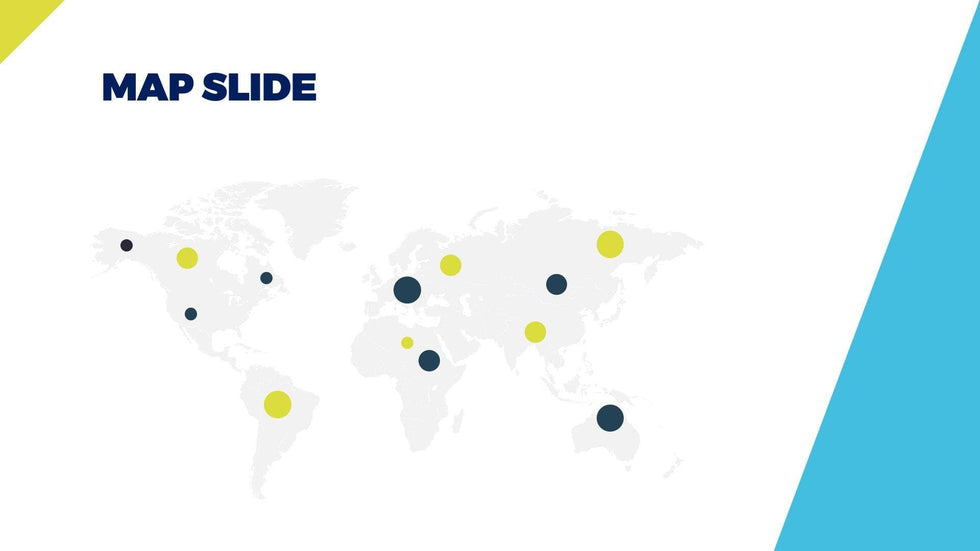 MAP SLIDE