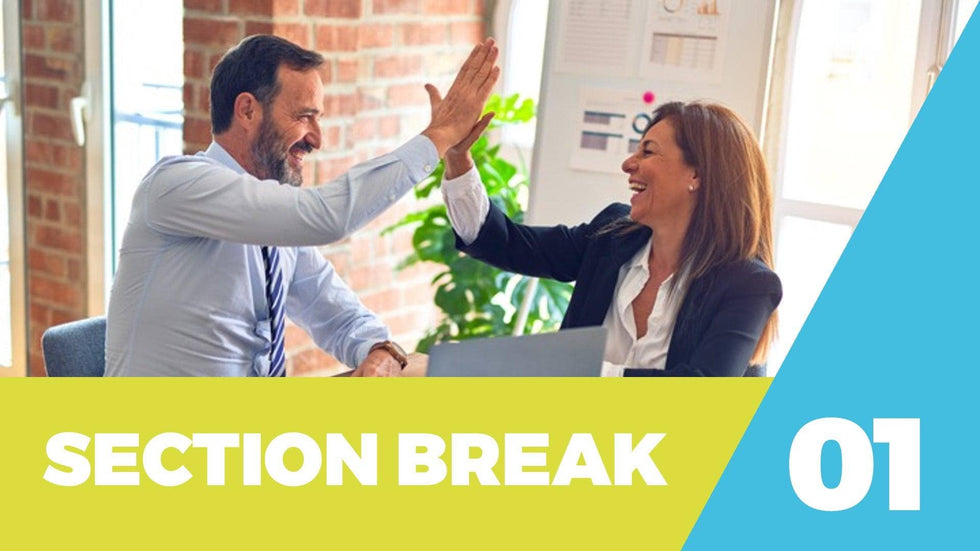 SECTION BREAK

01