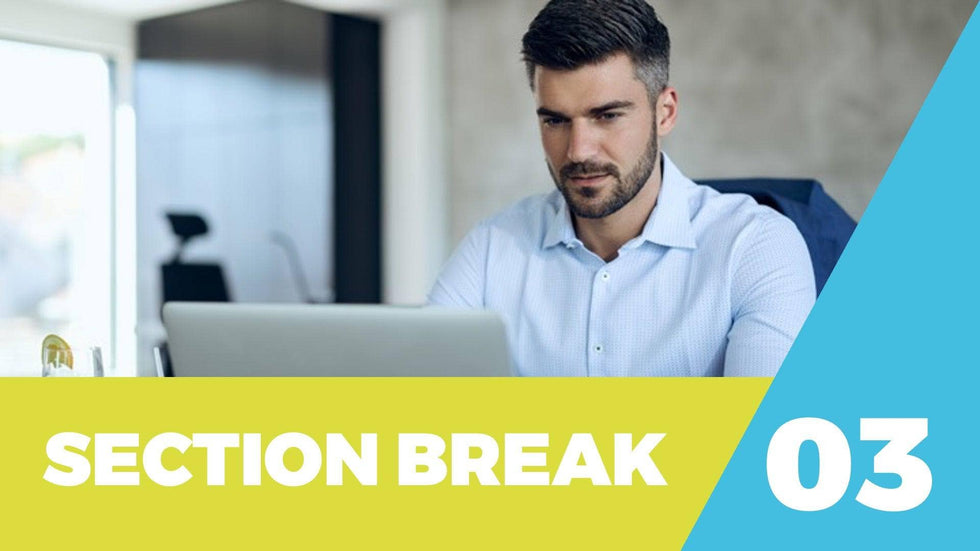 SECTION BREAK

03