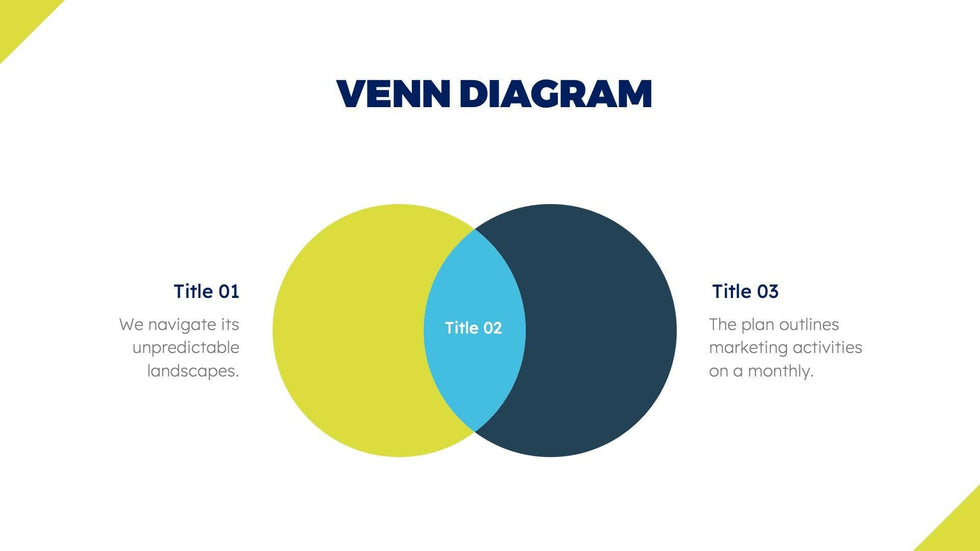 VENN DIAGRAM

Title 01

We navigate its unpredictable landscapes.

Title 02

Title 03

The plan outlines marketing activities on a monthly.