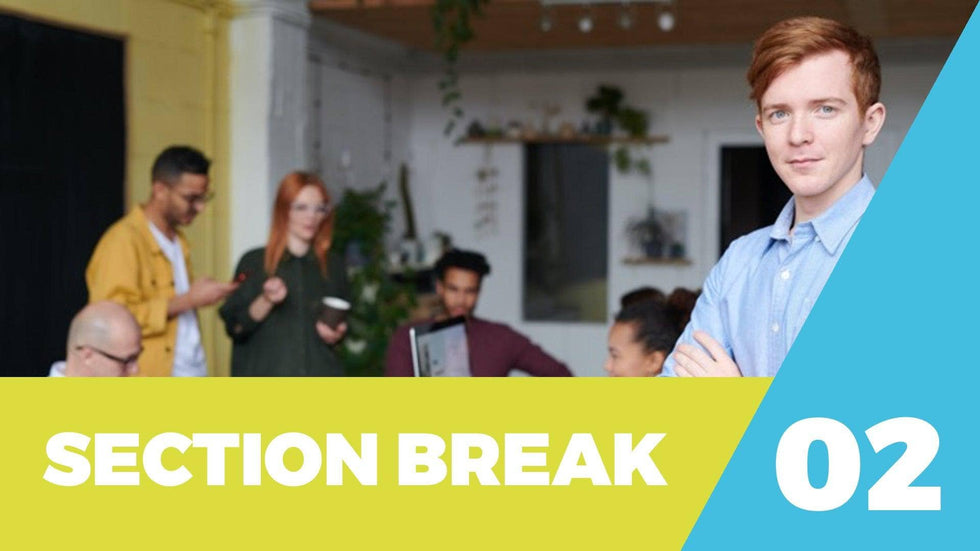 SECTION BREAK

02