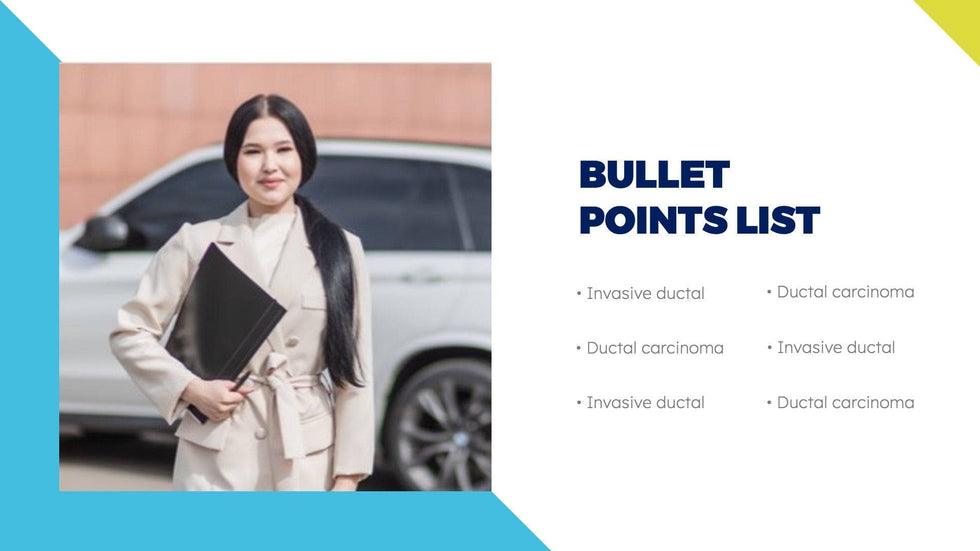 BULLET POINTS LIST

• Invasive ductal

• Ductal carcinoma

• Invasive ductal

• Ductal carcinoma

• Invasive ductal

• Ductal carcinoma