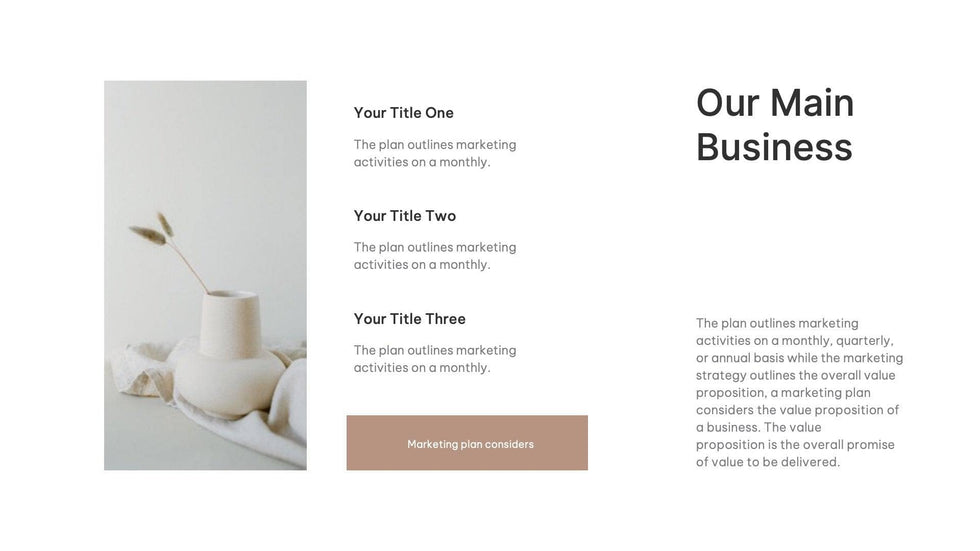 Your Title One

The plan outlines marketing activities on a monthly.

Your Title Two

The plan outlines marketing activities on a monthly.

Your Title Three

The plan outlines marketing activities on a monthly.

Marketing plan considers

Our Main Business

The plan outlines marketing activities on a monthly, quarterly, or annual basis while the marketing strategy outlines the overall value proposition, a marketing plan considers the value proposition of a business. The value proposition is the overall promise of value to be delivered.