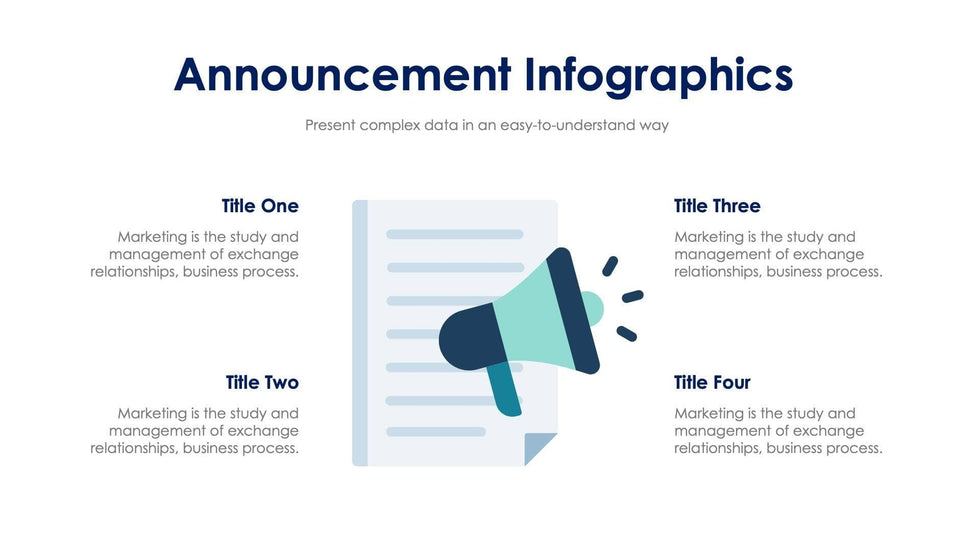 Announcement Infographics

Present complex data in an easy-to-understand way

Title One

Marketing is the study and management of exchange relationships, business process.

Title Two

Marketing is the study and management of exchange relationships, business process.

Title Three

Marketing is the study and management of exchange relationships, business process.

Title Four

Marketing is the study and management of exchange relationships, business process.