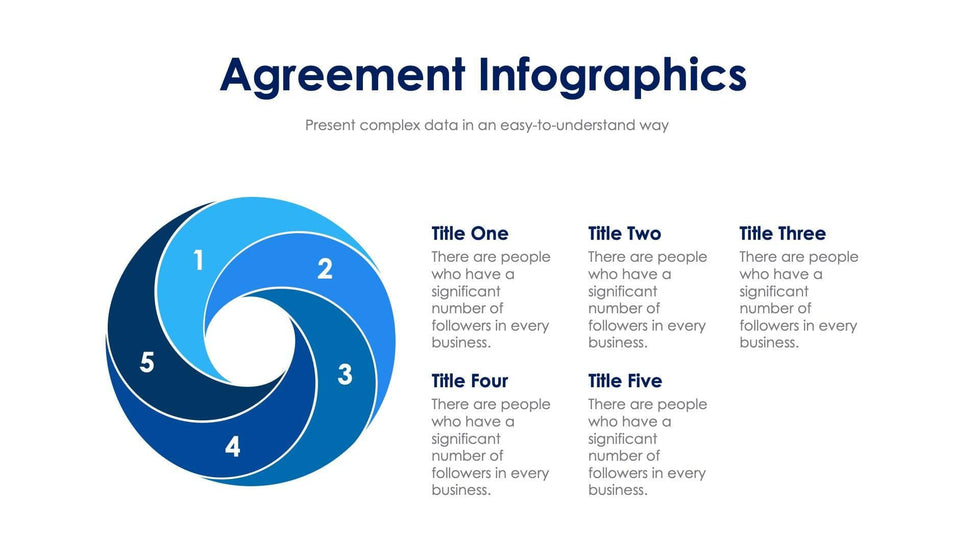 Agreement Infographics

Present complex data in an easy-to-understand way

1
2
3
4
5

Title One
There are people who have a significant number of followers in every business.

Title Two
There are people who have a significant number of followers in every business.

Title Three
There are people who have a significant number of followers in every business.

Title Four
There are people who have a significant number of followers in every business.

Title Five
There are people who have a significant number of followers in every business.