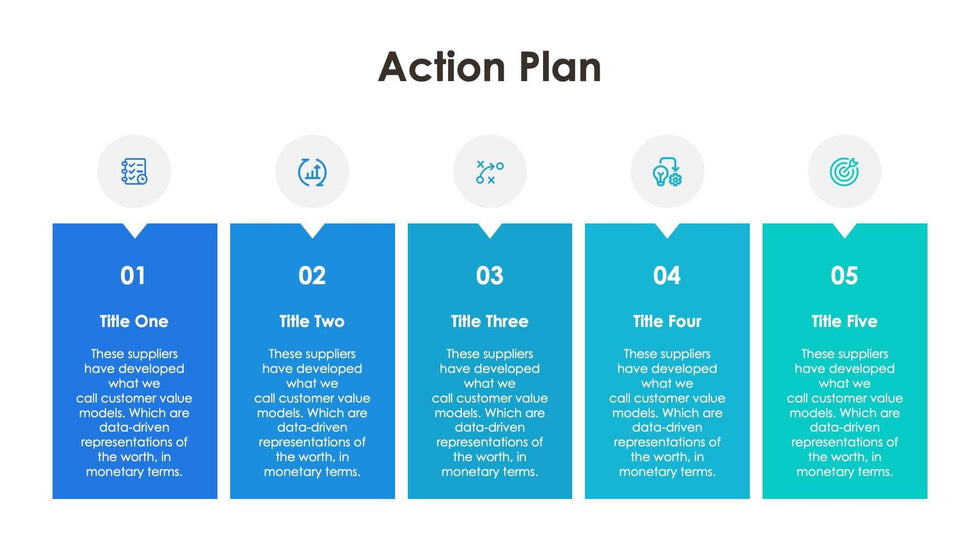 Action Plan

01

Title One

These suppliers have developed what we call customer value models. Which are data-driven representations of the worth, in monetary terms.

02

Title Two

These suppliers have developed what we call customer value models. Which are data-driven representations of the worth, in monetary terms.

03

Title Three

These suppliers have developed what we call customer value models. Which are data-driven representations of the worth, in monetary terms.

04

Title Four

These suppliers have developed what we call customer value models. Which are data-driven representations of the worth, in monetary terms.

05

Title Five

These suppliers have developed what we call customer value models. Which are data-driven representations of the worth, in monetary terms.