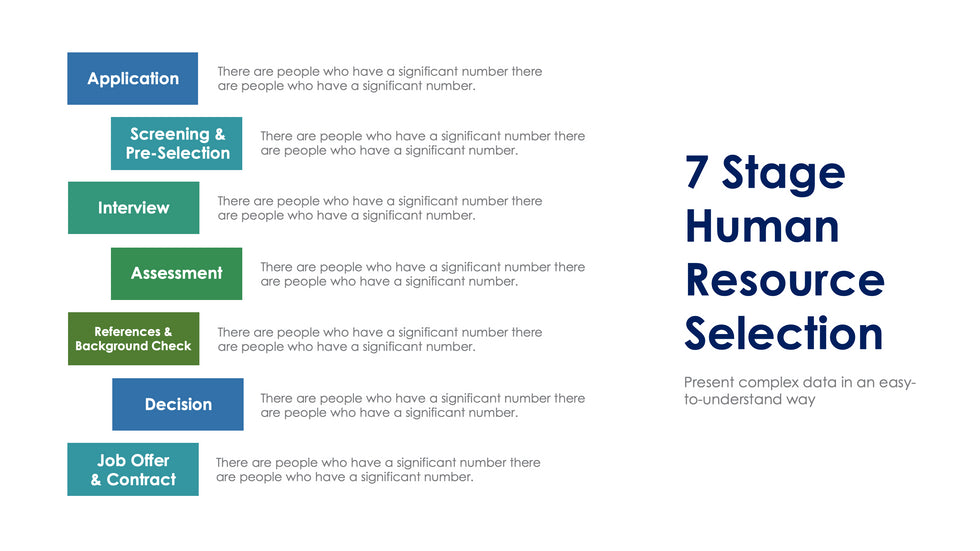 Application
There are people who have a significant number there are people who have a significant number.

Screening & Pre-Selection
There are people who have a significant number there are people who have a significant number.

Interview
There are people who have a significant number there are people who have a significant number.

Assessment
There are people who have a significant number there are people who have a significant number.

References & Background Check
There are people who have a significant number there are people who have a significant number.

Decision
There are people who have a significant number there are people who have a significant number.

Job Offer & Contract
There are people who have a significant number there are people who have a significant number.

7 Stage Human Resource Selection

Present complex data in an easy-to-understand way