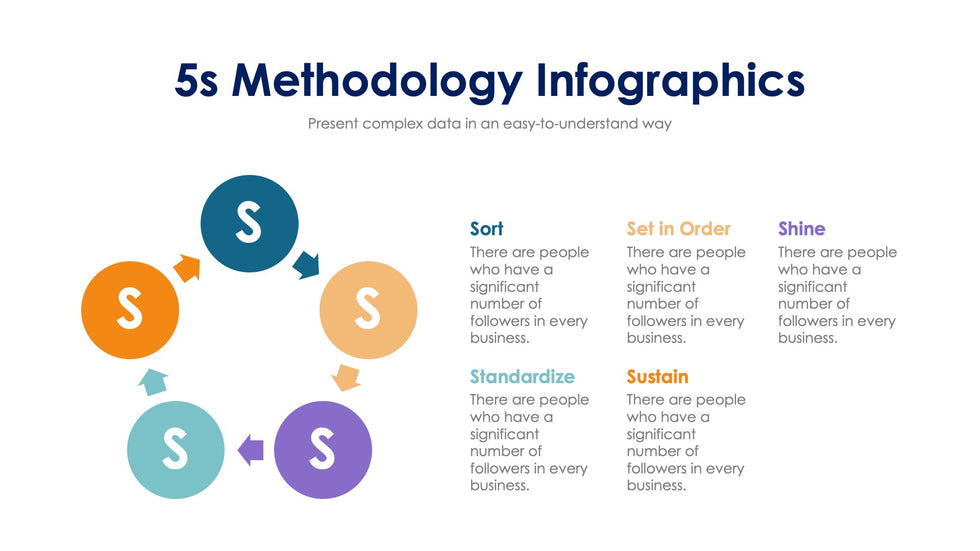 5s Methodology Infographics

Present complex data in an easy-to-understand way

S

S

S

S

S

Sort
There are people who have a significant number of followers in every business.

Set in Order
There are people who have a significant number of followers in every business.

Shine
There are people who have a significant number of followers in every business.

Standardize
There are people who have a significant number of followers in every business.

Sustain
There are people who have a significant number of followers in every business.