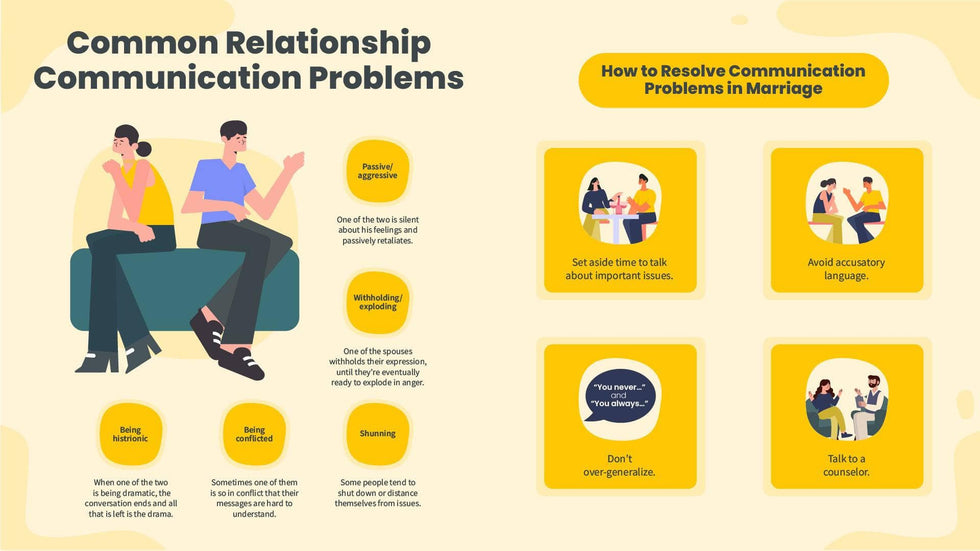 Common Relationship Communication Problems

Passive/ aggressive

One of the two is silent about his feelings and passively retaliates.

Withholding/ exploding

One of the spouses withholds their expression, until they're eventually ready to explode in anger.

Being histrionic

When one of the two is being dramatic, the conversation ends and all that is left is the drama.

Being conflicted

Sometimes one of them is so in conflict that their messages are hard to understand.

Shunning

Some people tend to shut down or distance themselves from issues.

How to Resolve Communication Problems in Marriage

Set aside time to talk about important issues.

Avoid accusatory language.

"You never..." and "You always..."

Don't over-generalize.

Talk to a counselor.