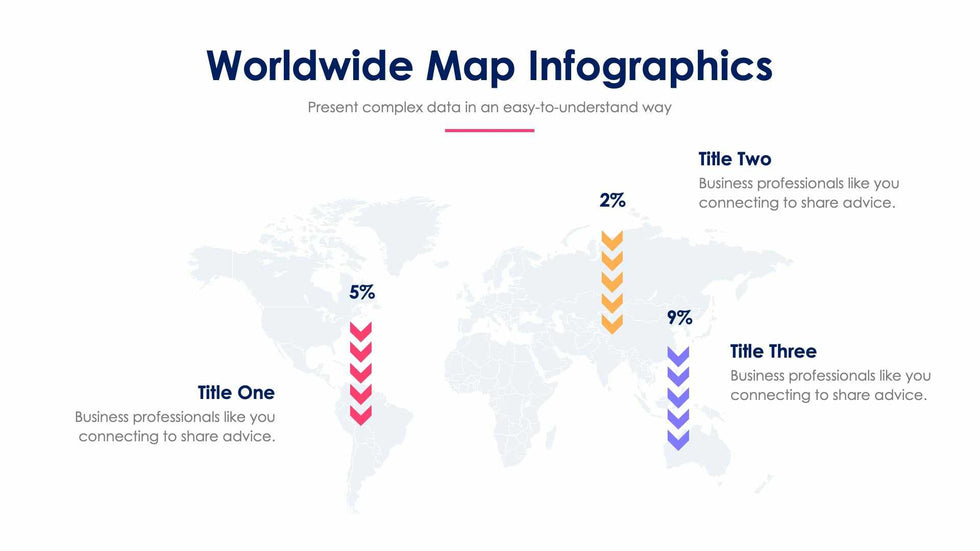 Worldwide Map Infographics

Present complex data in an easy-to-understand way

Title Two

Business professionals like you connecting to share advice.

2%

5%

9%

Title Three

Business professionals like you connecting to share advice.

Title One

Business professionals like you connecting to share advice.