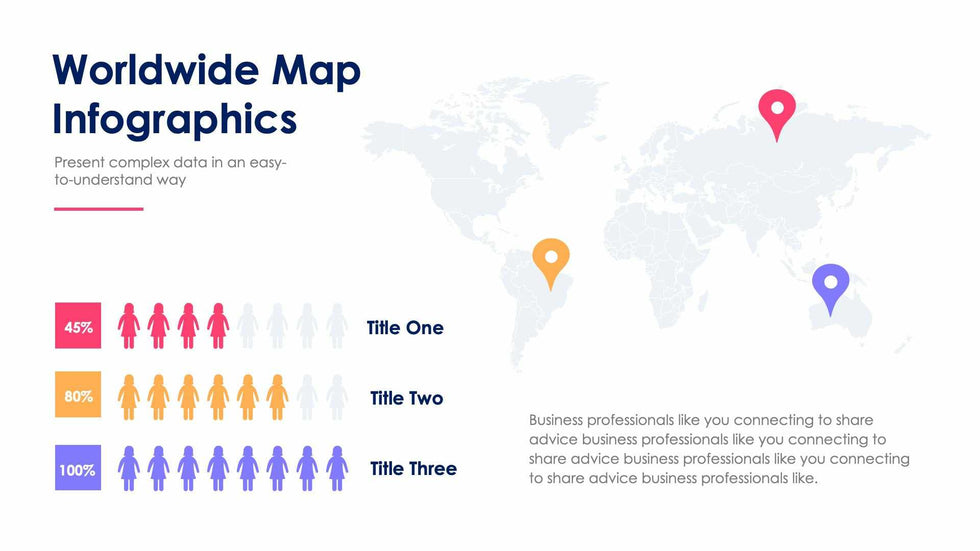 Worldwide Map Infographics

Present complex data in an easy-to-understand way

45%

Title One

80%

Title Two

100%

Title Three

Business professionals like you connecting to share advice business professionals like you connecting to share advice business professionals like you connecting to share advice business professionals like.