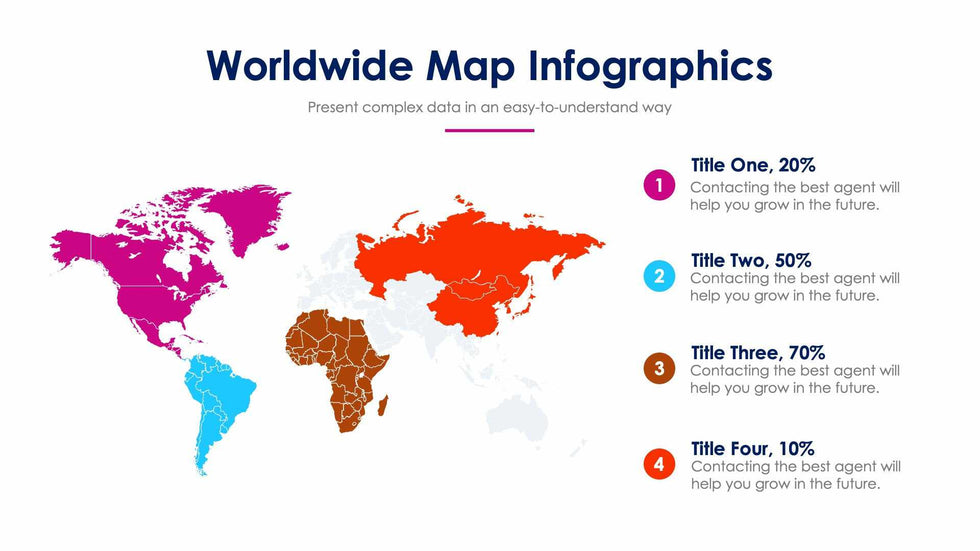 Worldwide Map Infographics

Present complex data in an easy-to-understand way

1

Title One, 20%

Contacting the best agent will help you grow in the future.

2

Title Two, 50%

Contacting the best agent will help you grow in the future.

3

Title Three, 70%

Contacting the best agent will help you grow in the future.

4

Title Four, 10%

Contacting the best agent will help you grow in the future.