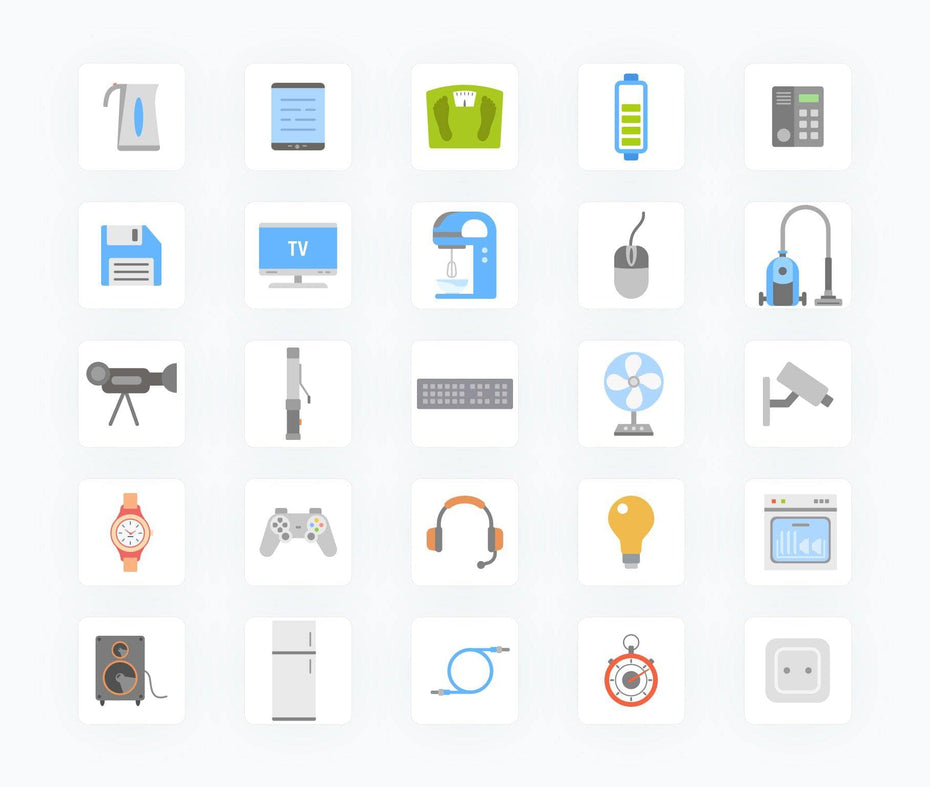 TV