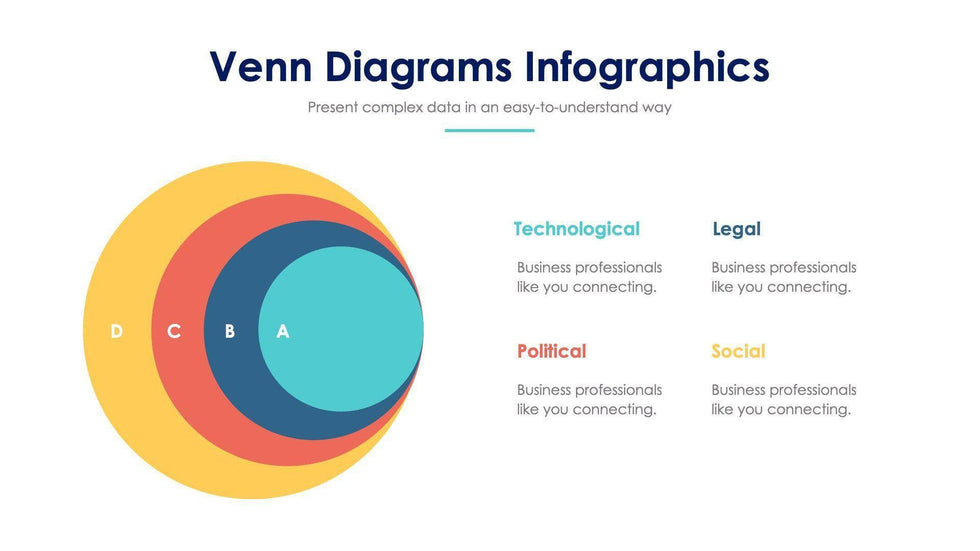 Venn Diagrams Infographics

Present complex data in an easy-to-understand way

D C B A

Technological

Business professionals like you connecting.

Legal

Business professionals like you connecting.

Political

Business professionals like you connecting.

Social

Business professionals like you connecting.