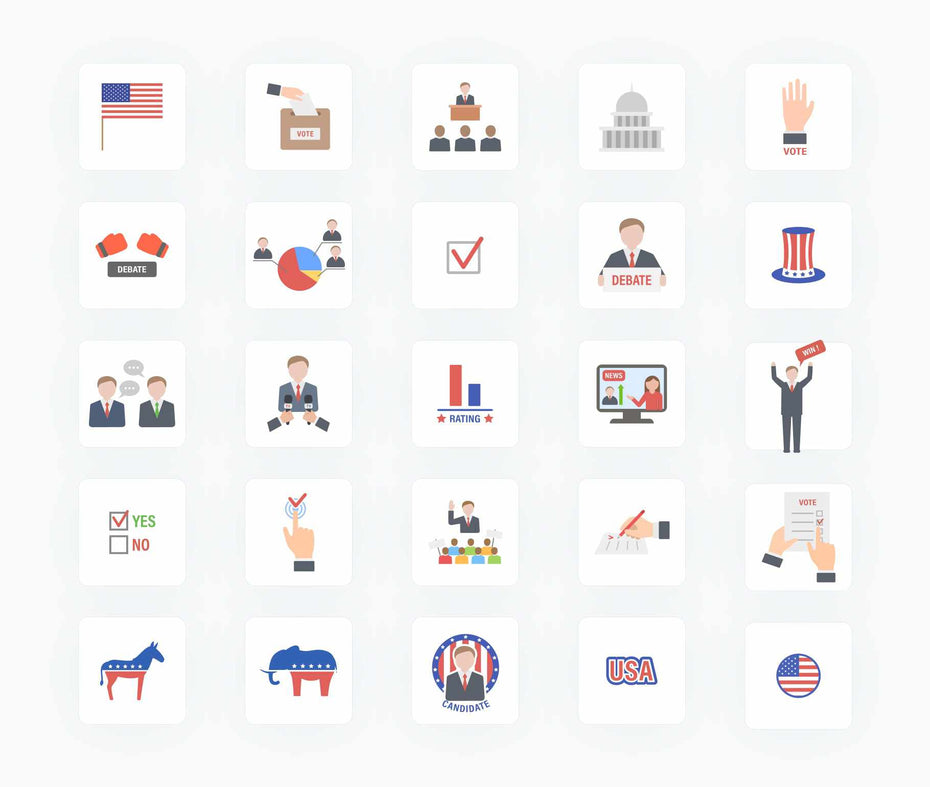 VOTE

VOTE

DEBATE

DEBATE

RATING

NEWS

WIN !

YES
NO

VOTE

CANDIDATE

USA