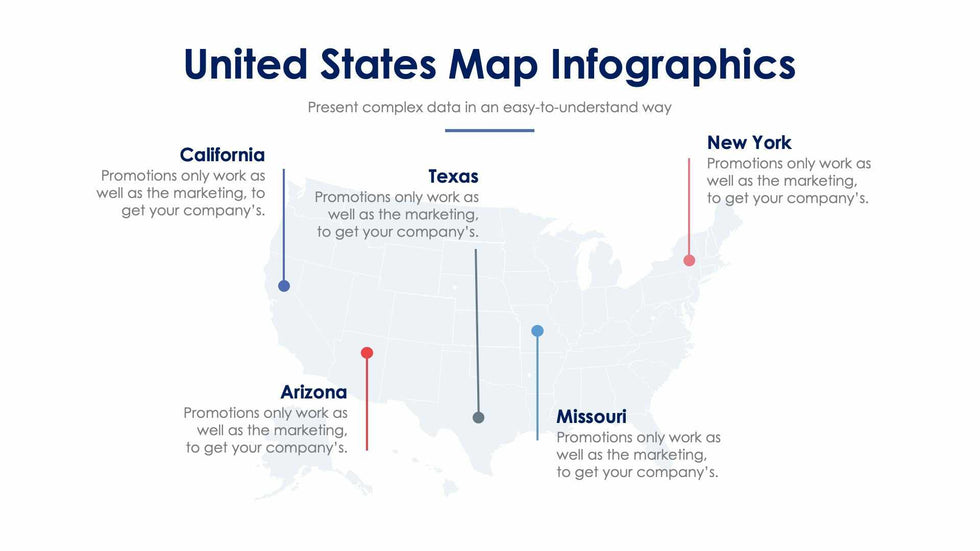 United States Map Infographics

Present complex data in an easy-to-understand way

California
Promotions only work as well as the marketing, to get your company's.

Texas
Promotions only work as well as the marketing, to get your company's.

New York
Promotions only work as well as the marketing, to get your company's.

Arizona
Promotions only work as well as the marketing, to get your company's.

Missouri
Promotions only work as well as the marketing, to get your company's.