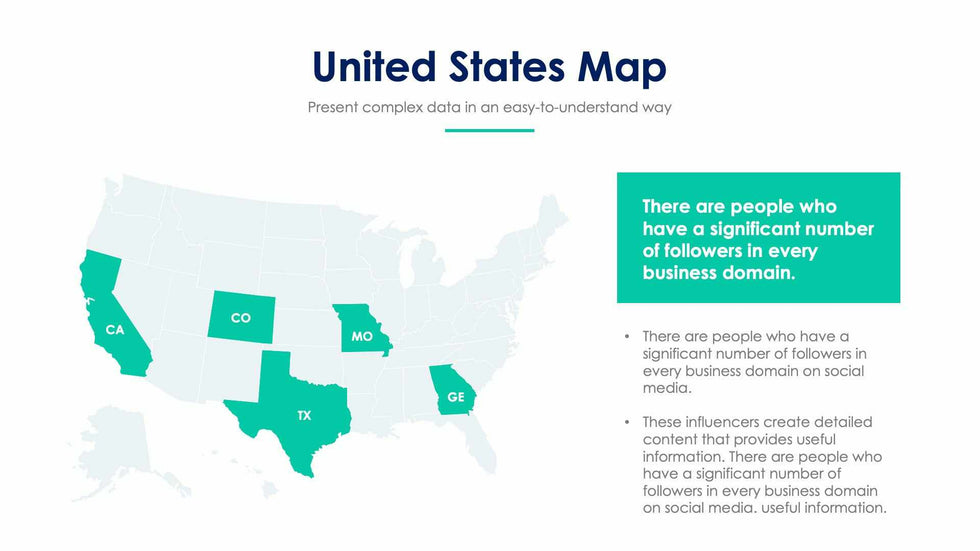 United States Map

Present complex data in an easy-to-understand way

CA

CO

MO

TX

GE

There are people who have a significant number of followers in every business domain.

• There are people who have a significant number of followers in every business domain on social media.

• These influencers create detailed content that provides useful information. There are people who have a significant number of followers in every business domain on social media. useful information.