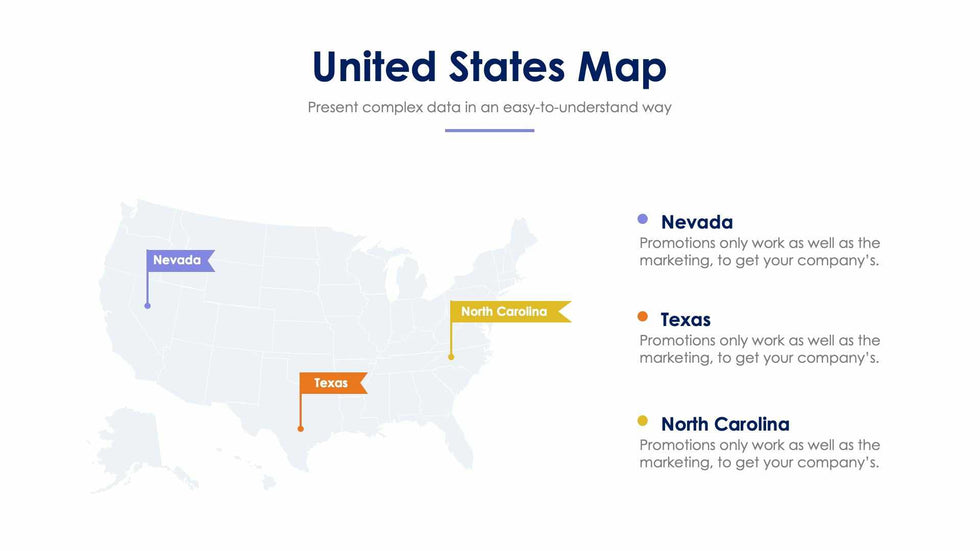 United States Map

Present complex data in an easy-to-understand way

Nevada

North Carolina

Texas

Nevada
Promotions only work as well as the marketing, to get your company's.

Texas
Promotions only work as well as the marketing, to get your company's.

North Carolina
Promotions only work as well as the marketing, to get your company's.