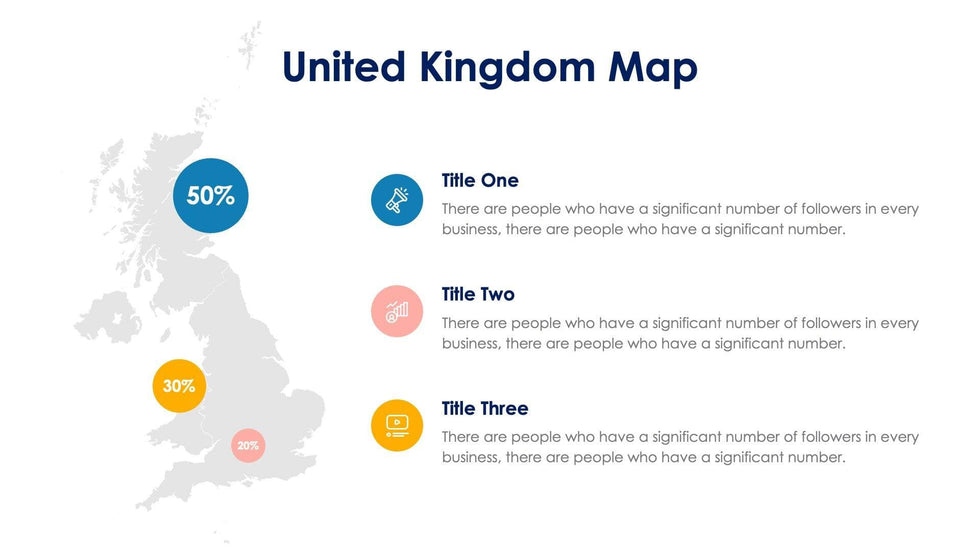 United Kingdom Map

50%

30%

20%

Title One

There are people who have a significant number of followers in every business, there are people who have a significant number.

Title Two

There are people who have a significant number of followers in every business, there are people who have a significant number.

Title Three

There are people who have a significant number of followers in every business, there are people who have a significant number.