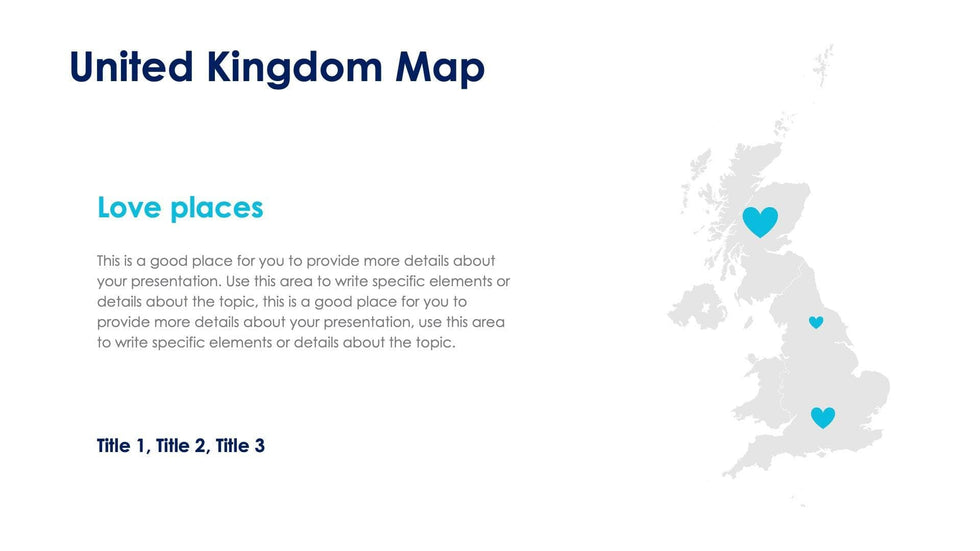 United Kingdom Map

Love places

This is a good place for you to provide more details about your presentation. Use this area to write specific elements or details about the topic, this is a good place for you to provide more details about your presentation, use this area to write specific elements or details about the topic.

Title 1, Title 2, Title 3