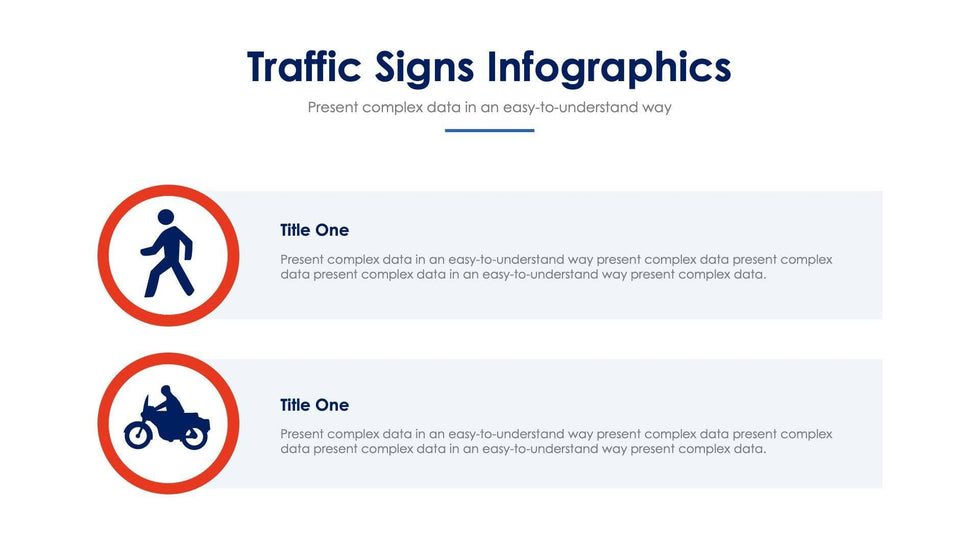 Traffic Signs Infographics

Present complex data in an easy-to-understand way

Title One

Present complex data in an easy-to-understand way present complex data present complex data present complex data in an easy-to-understand way present complex data.

Title One

Present complex data in an easy-to-understand way present complex data present complex data present complex data in an easy-to-understand way present complex data.