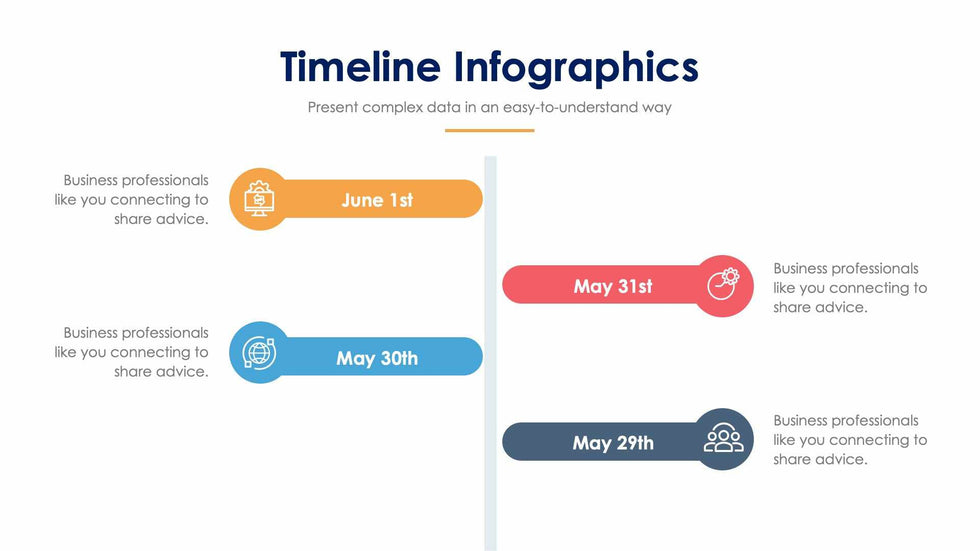 Timeline Infographics

Present complex data in an easy-to-understand way

Business professionals like you connecting to share advice.

June 1st

May 31st

Business professionals like you connecting to share advice.

Business professionals like you connecting to share advice.

May 30th

May 29th

Business professionals like you connecting to share advice.