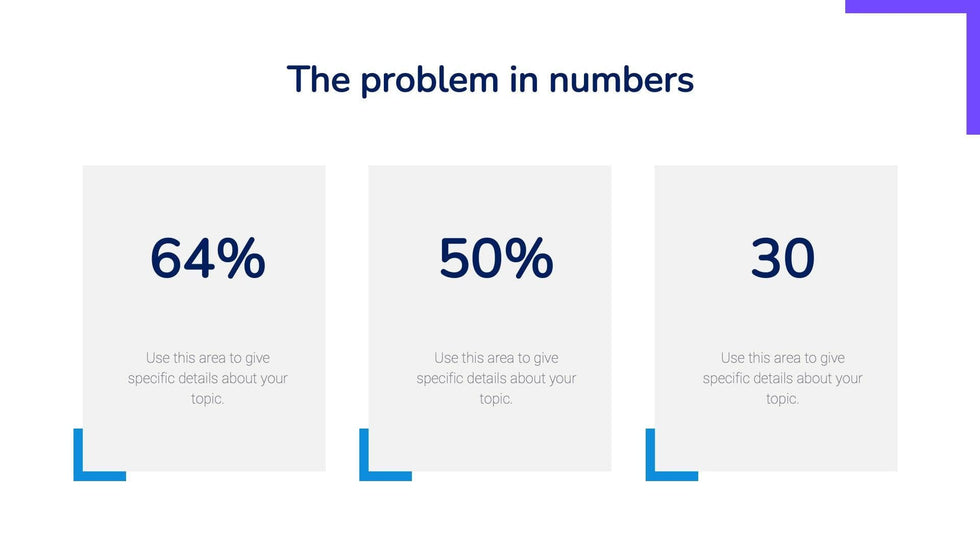 The problem in numbers

64%

Use this area to give specific details about your topic.

50%

Use this area to give specific details about your topic.

30

Use this area to give specific details about your topic.