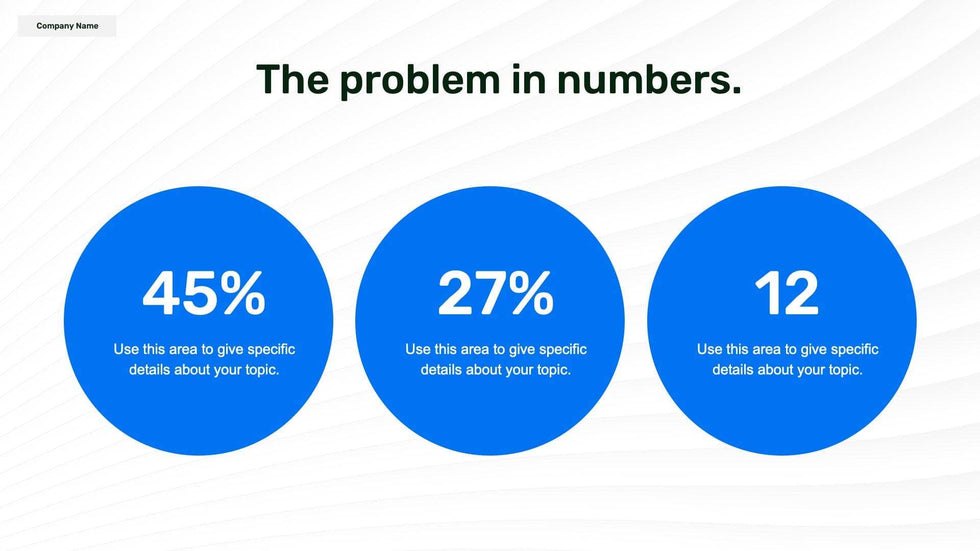 Company Name

The problem in numbers.

45%

Use this area to give specific details about your topic.

27%

Use this area to give specific details about your topic.

12

Use this area to give specific details about your topic.