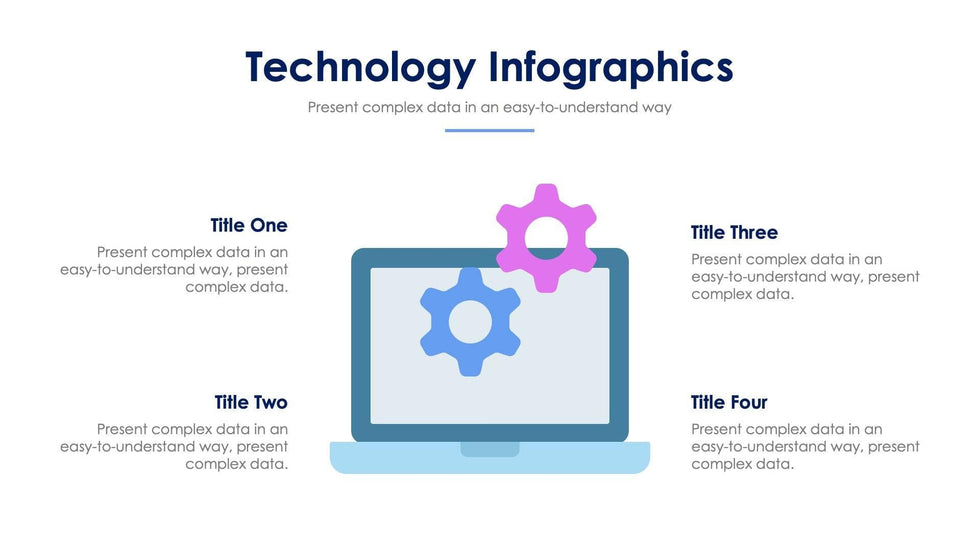 Technology Infographics

Present complex data in an easy-to-understand way

Title One

Present complex data in an easy-to-understand way, present complex data.

Title Two

Present complex data in an easy-to-understand way, present complex data.

Title Three

Present complex data in an easy-to-understand way, present complex data.

Title Four

Present complex data in an easy-to-understand way, present complex data.