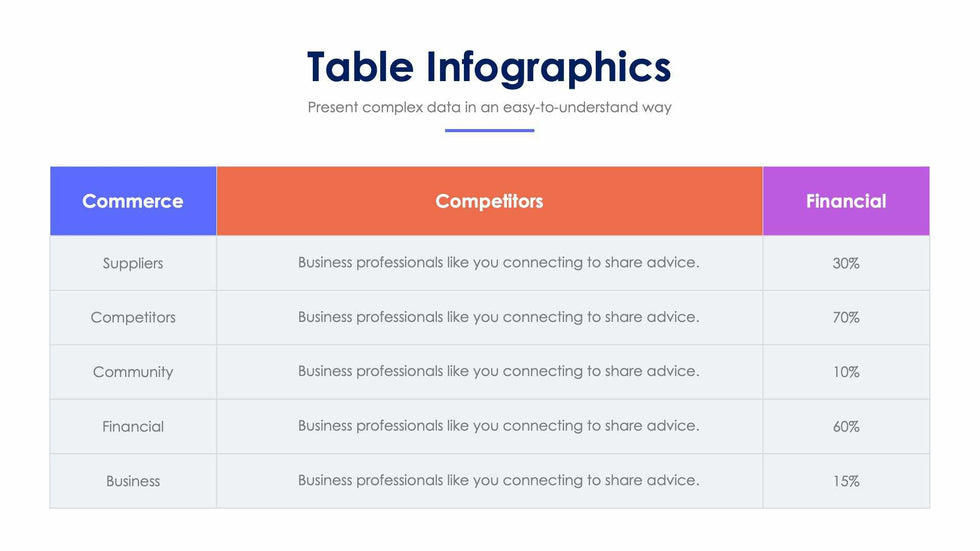 Table Infographics

Present complex data in an easy-to-understand way

| Commerce | Competitors | Financial |
|---|---|---|
| Suppliers | Business professionals like you connecting to share advice. | 30% |
| Competitors | Business professionals like you connecting to share advice. | 70% |
| Community | Business professionals like you connecting to share advice. | 10% |
| Financial | Business professionals like you connecting to share advice. | 60% |
| Business | Business professionals like you connecting to share advice. | 15% |