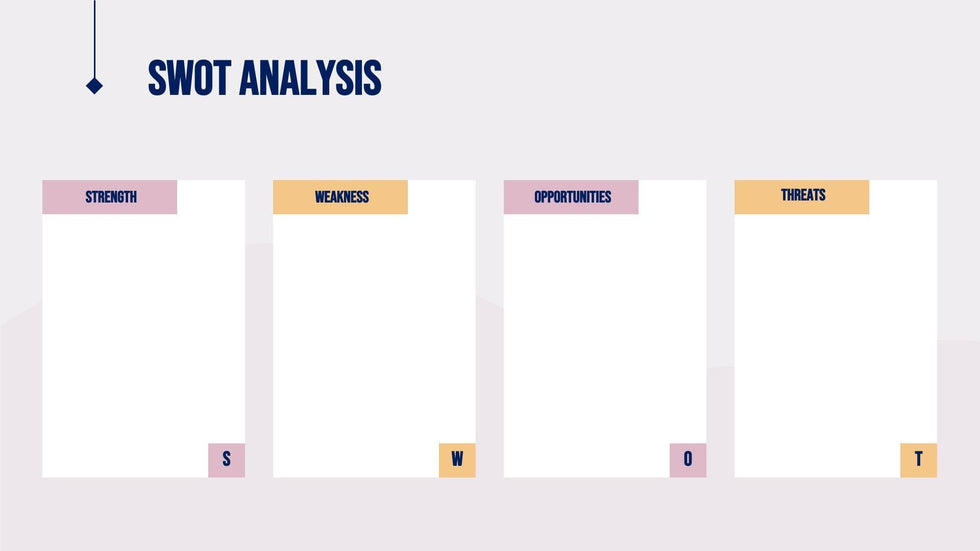 SWOT ANALYSIS

STRENGTH

S

WEAKNESS

W

OPPORTUNITIES

O

THREATS

T