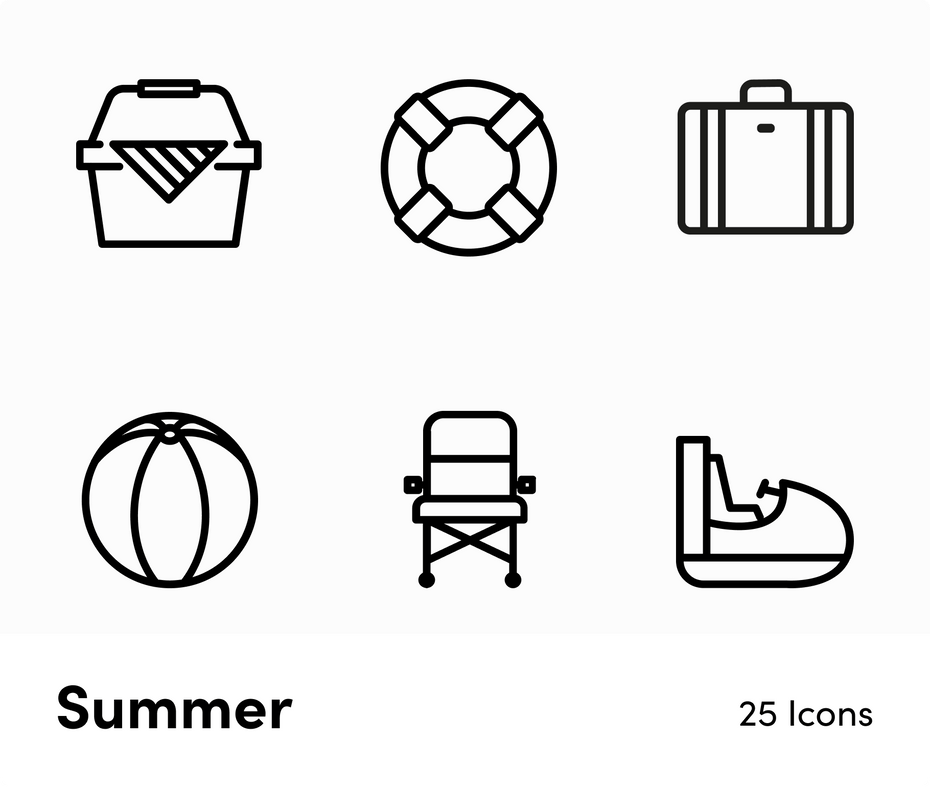 Summer

25 Icons