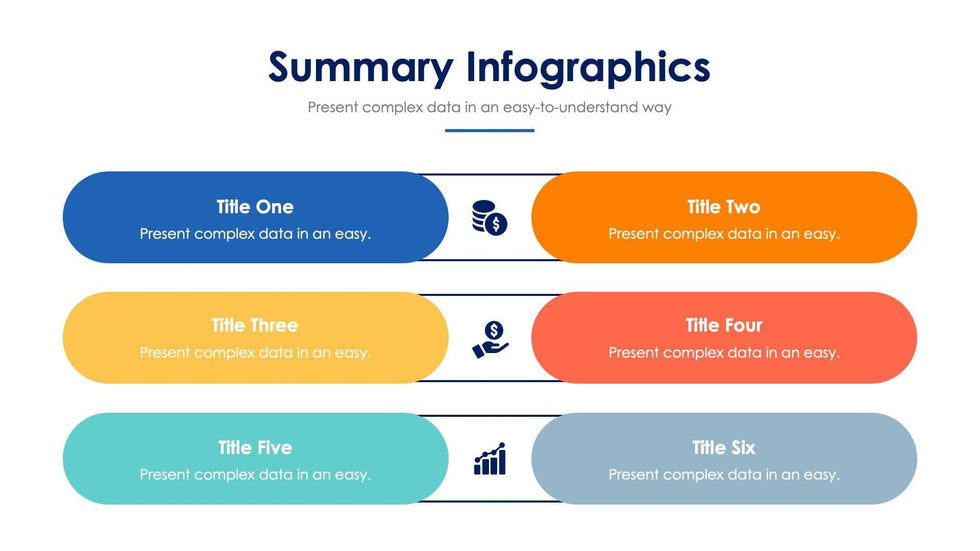 Summary Infographics

Present complex data in an easy-to-understand way

Title One
Present complex data in an easy.

Title Two
Present complex data in an easy.

Title Three
Present complex data in an easy.

Title Four
Present complex data in an easy.

Title Five
Present complex data in an easy.

Title Six
Present complex data in an easy.