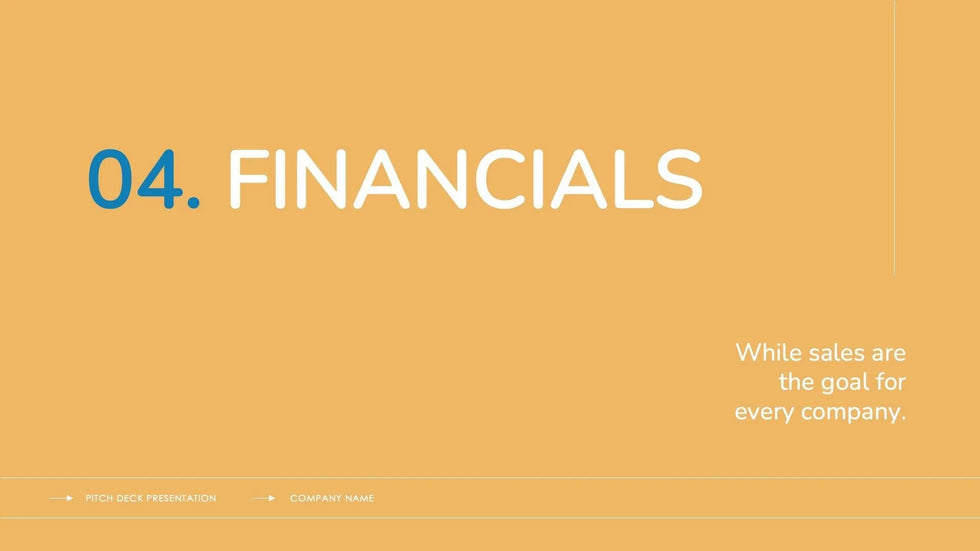 04. FINANCIALS

While sales are the goal for every company.

PITCH DECK PRESENTATION

COMPANY NAME