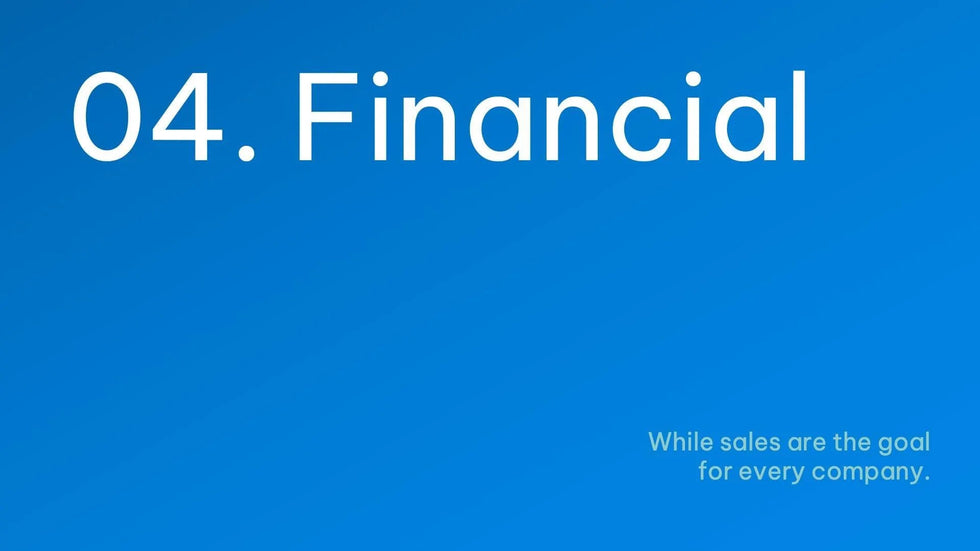 04. Financial

While sales are the goal for every company.