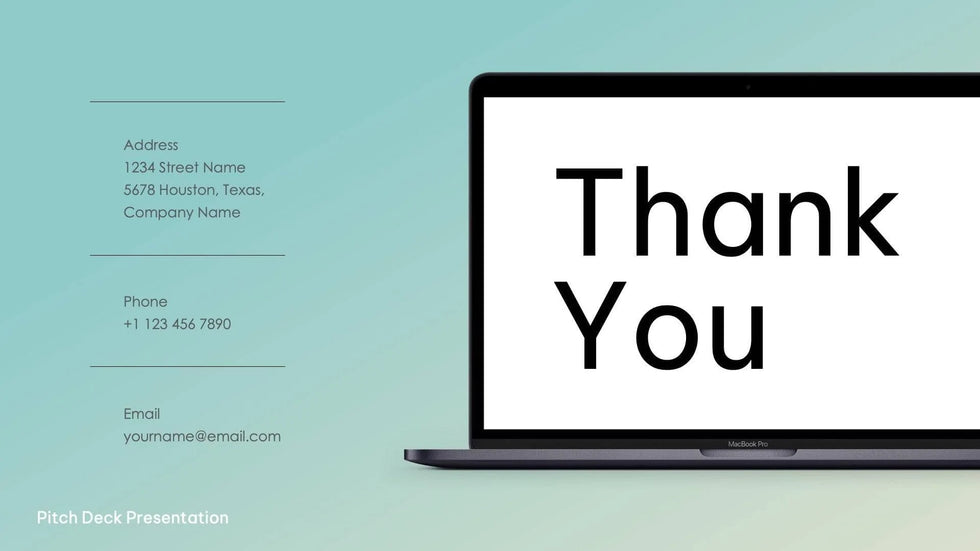 Address
1234 Street Name
5678 Houston, Texas,
Company Name

Phone
+1 123 456 7890

Email
yourname@email.com

Thank You

MacBook Pro

Pitch Deck Presentation