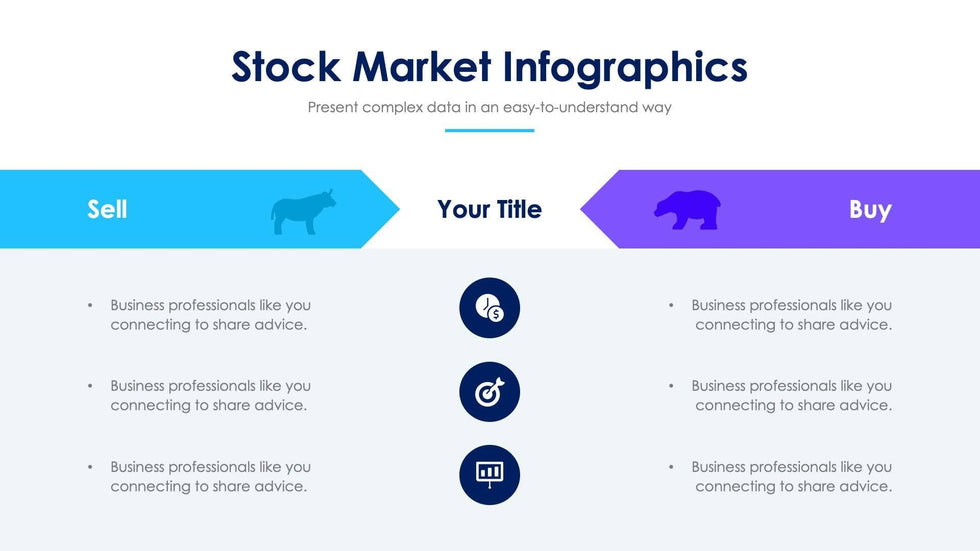 Stock Market Infographics

Present complex data in an easy-to-understand way

Sell

Your Title

Buy

• Business professionals like you connecting to share advice.

• Business professionals like you connecting to share advice.

• Business professionals like you connecting to share advice.

• Business professionals like you connecting to share advice.

• Business professionals like you connecting to share advice.

• Business professionals like you connecting to share advice.