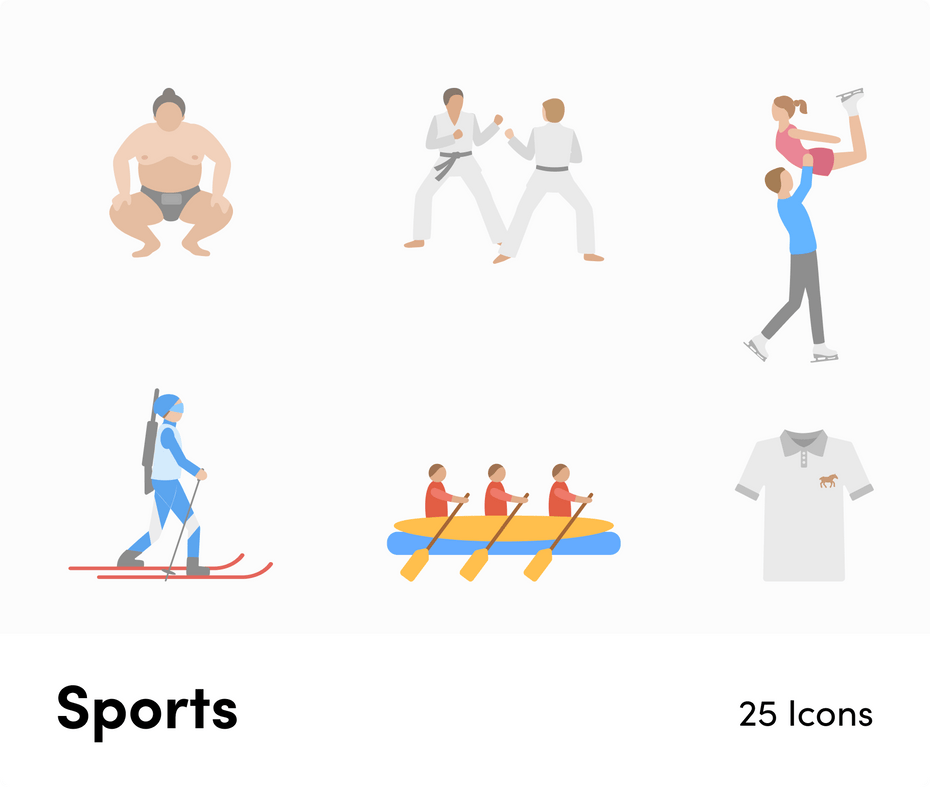 Sports

25 Icons