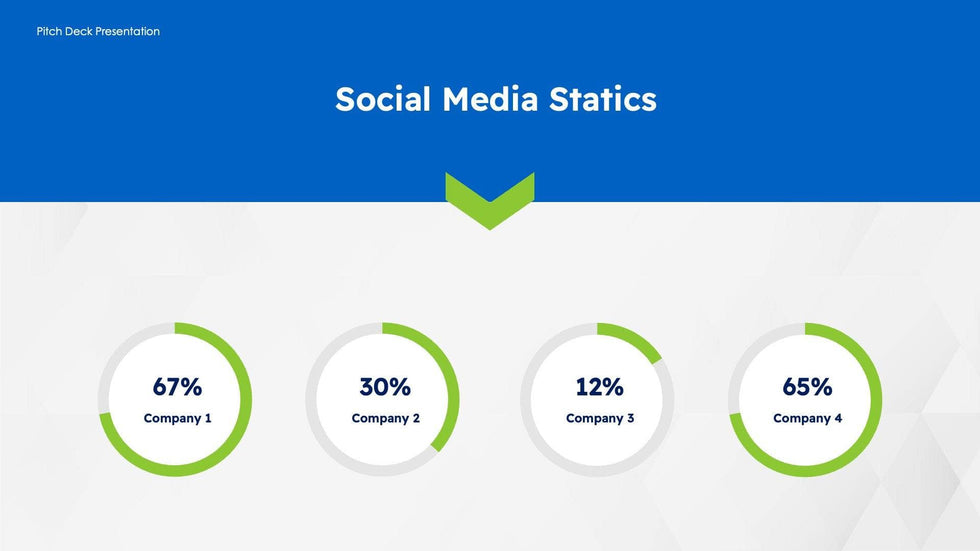 Pitch Deck Presentation

Social Media Statics

67%
Company 1

30%
Company 2

12%
Company 3

65%
Company 4