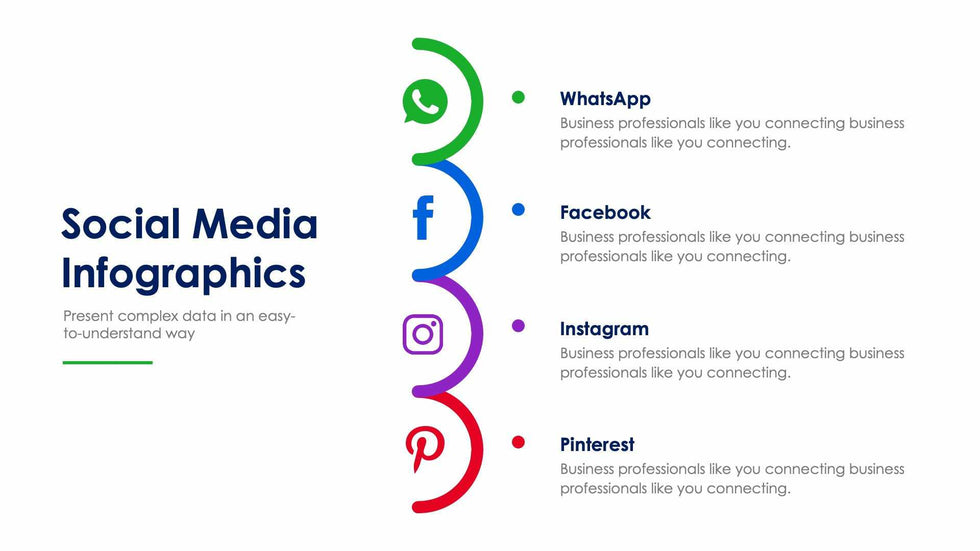 Social Media Infographics

Present complex data in an easy-to-understand way

WhatsApp
Business professionals like you connecting business professionals like you connecting.

Facebook
Business professionals like you connecting business professionals like you connecting.

Instagram
Business professionals like you connecting business professionals like you connecting.

Pinterest
Business professionals like you connecting business professionals like you connecting.