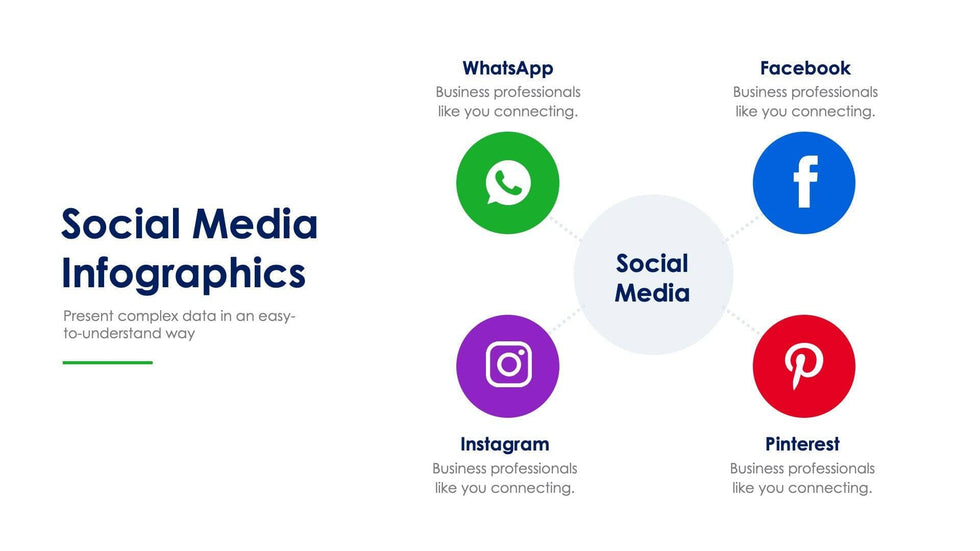 Social Media Infographics

Present complex data in an easy-to-understand way

WhatsApp
Business professionals like you connecting.

Facebook
Business professionals like you connecting.

Social Media

Instagram
Business professionals like you connecting.

Pinterest
Business professionals like you connecting.