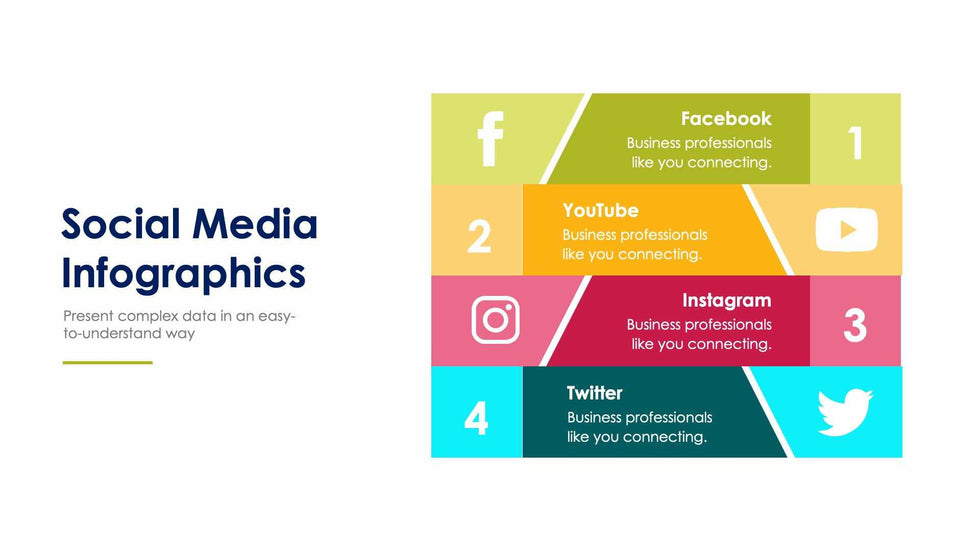 Social Media Infographics

Present complex data in an easy-to-understand way

Facebook
Business professionals like you connecting.

1

2

YouTube
Business professionals like you connecting.

Instagram
Business professionals like you connecting.

3

4

Twitter
Business professionals like you connecting.