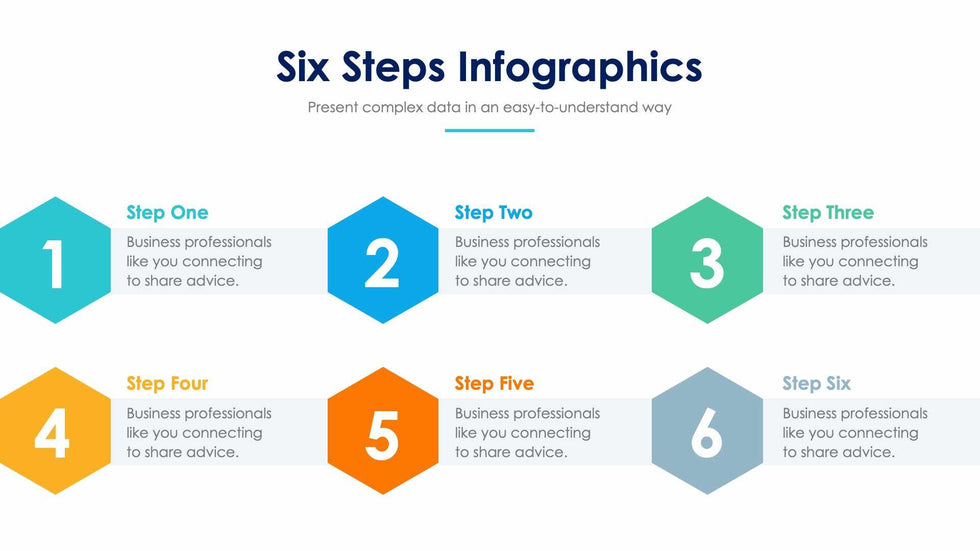 Six Steps Infographics

Present complex data in an easy-to-understand way

1

Step One

Business professionals like you connecting to share advice.

2

Step Two

Business professionals like you connecting to share advice.

3

Step Three

Business professionals like you connecting to share advice.

4

Step Four

Business professionals like you connecting to share advice.

5

Step Five

Business professionals like you connecting to share advice.

6

Step Six

Business professionals like you connecting to share advice.